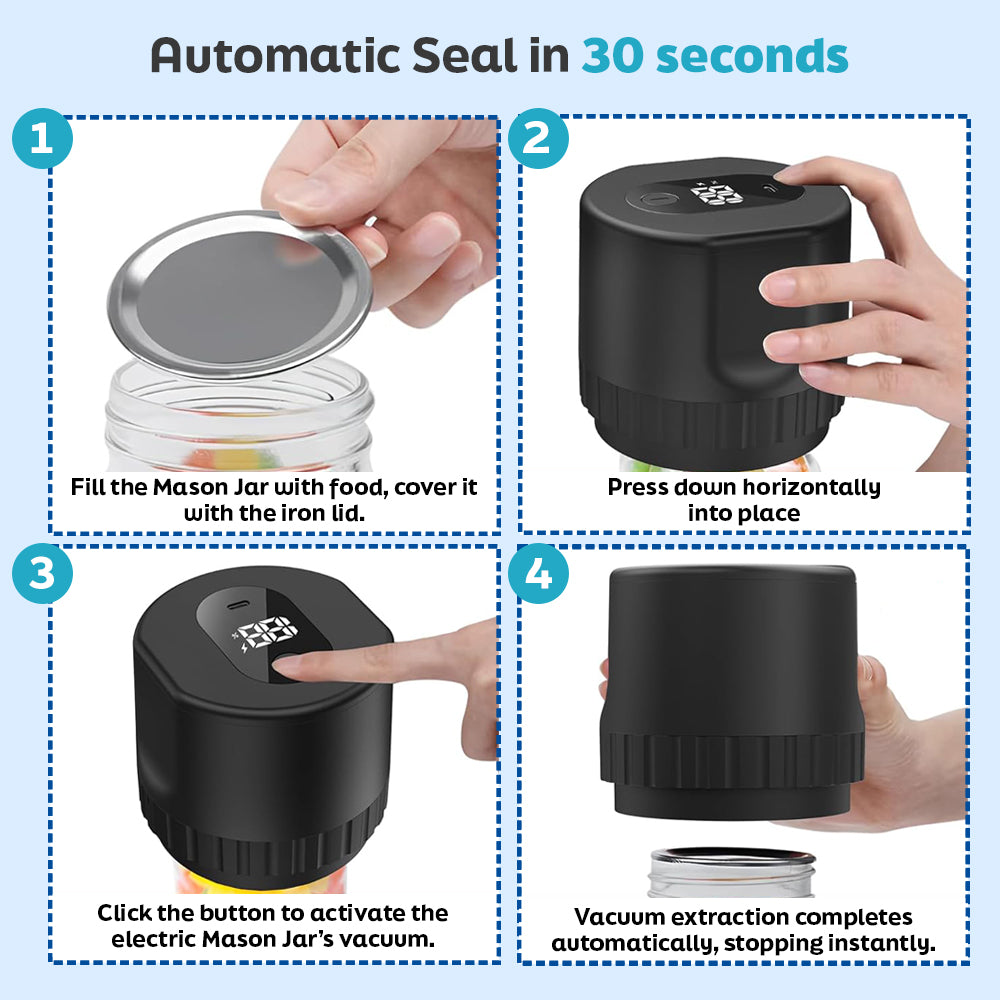 Automatic Seal in 30 seconds

1

Fill the Mason Jar with food, cover it with the iron lid.

2

88

Press down horizontally into place

3

88

Click the button to activate the electric Mason Jar's vacuum.

4

Vacuum extraction completes automatically, stopping instantly.