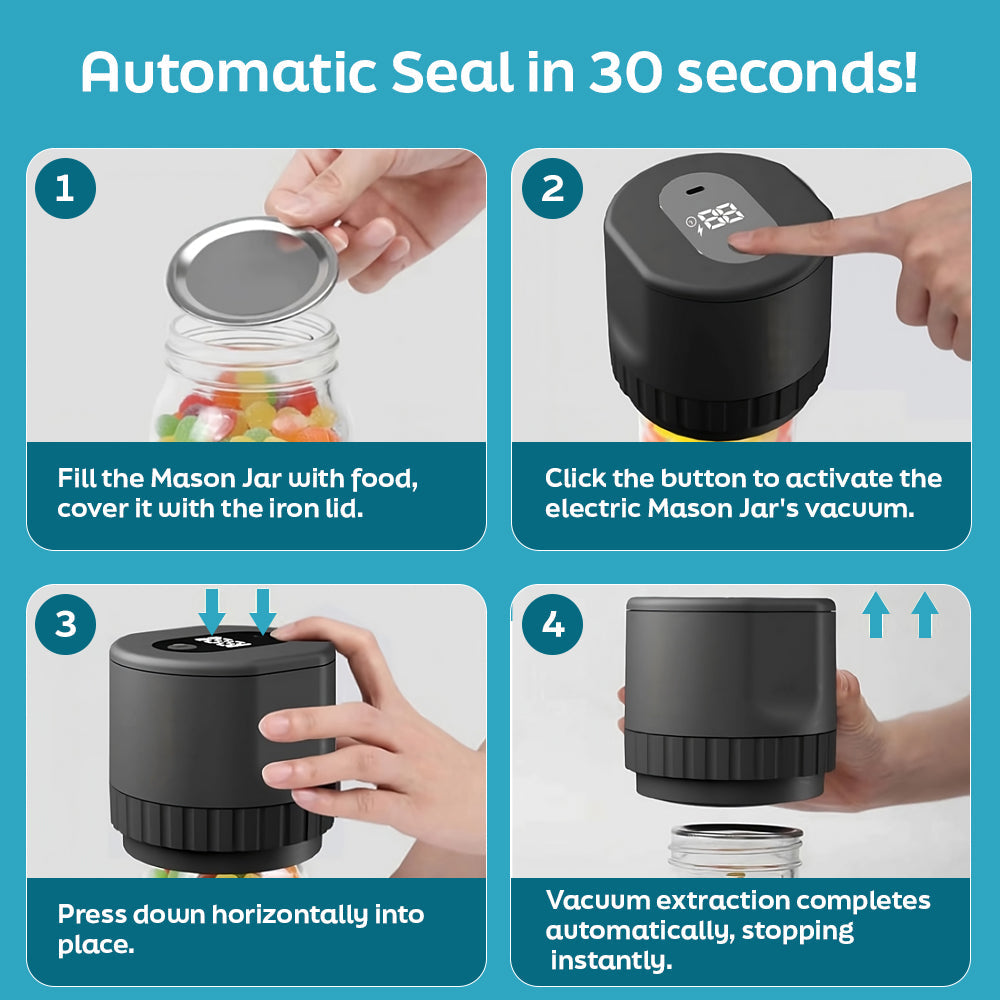 Automatic Seal in 30 seconds!

1

Fill the Mason Jar with food, cover it with the iron lid.

2

88

Click the button to activate the electric Mason Jar's vacuum.

3

Press down horizontally into place.

4

Vacuum extraction completes automatically, stopping instantly.